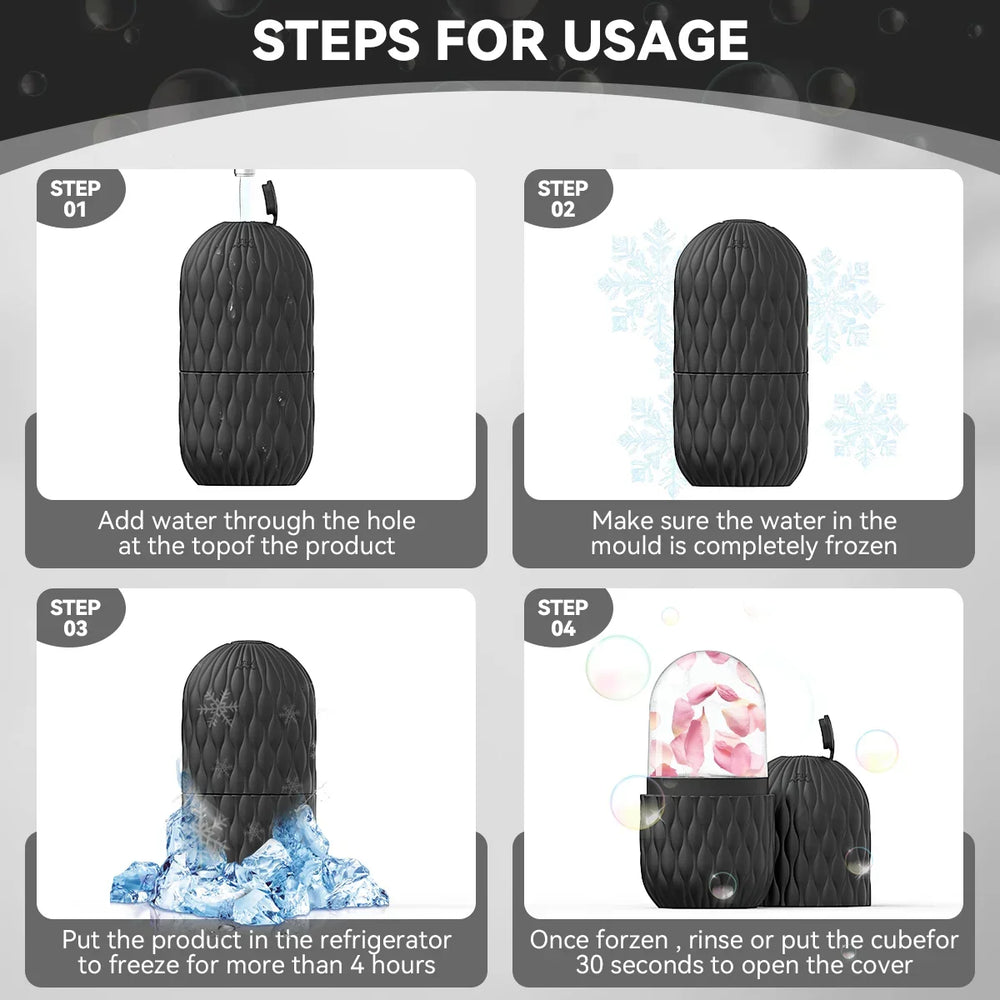 STEPS FOR USAGE

STEP 01

Add water through the hole at the topof the product

STEP 02

Make sure the water in the mould is completely frozen

STEP 03

Put the product in the refrigerator to freeze for more than 4 hours

STEP 04

Once forzen , rinse or put the cubefor 30 seconds to open the cover